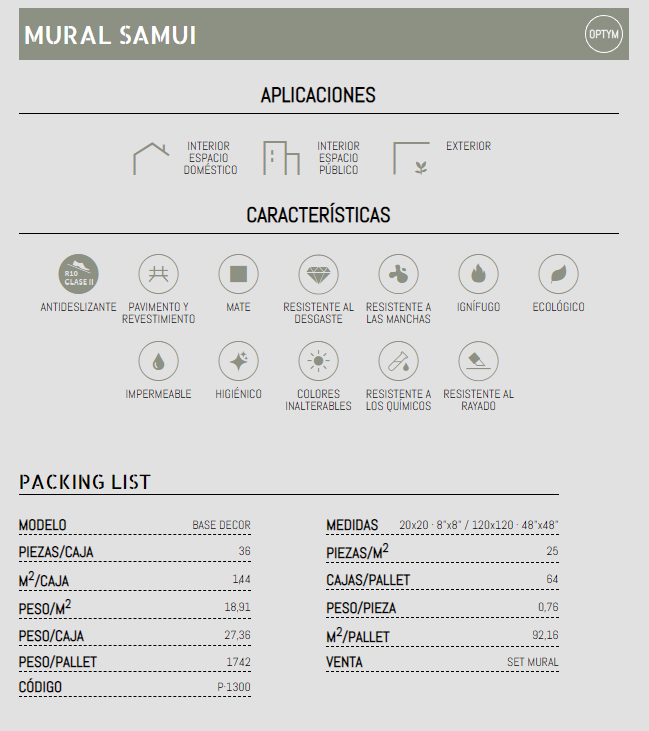 MURAL SAMUI

OPTYM

APLICACIONES

INTERIOR
ESPACIO
DOMÉSTICO

INTERIOR
ESPACIO
PÚBLICO

EXTERIOR

CARACTERÍSTICAS

R10
CLASE II

ANTIDESLIZANTE

PAVIMENTO Y
REVESTIMIENTO

MATE

RESISTENTE AL
DESGASTE

RESISTENTE A
LAS MANCHAS

IGNÍFUGO

ECOLÓGICO

IMPERMEABLE

HIGIÉNICO

COLORES
INALTERABLES

RESISTENTE A
LOS QUÍMICOS

RESISTENTE AL
RAYADO

PACKING LIST

MODELO BASE DECOR
PIEZAS/CAJA 36
$M^2$/CAJA 1,44
PESO/$M^2$ 18,91
PESO/CAJA 27,36
PESO/PALLET 1742
CÓDIGO P-1300

MEDIDAS 20x20 · 8"x8" / 120x120 · 48"x48"
PIEZAS/$M^2$ 25
CAJAS/PALLET 64
PESO/PIEZA 0,76
$M^2$/PALLET 92,16
VENTA SET MURAL